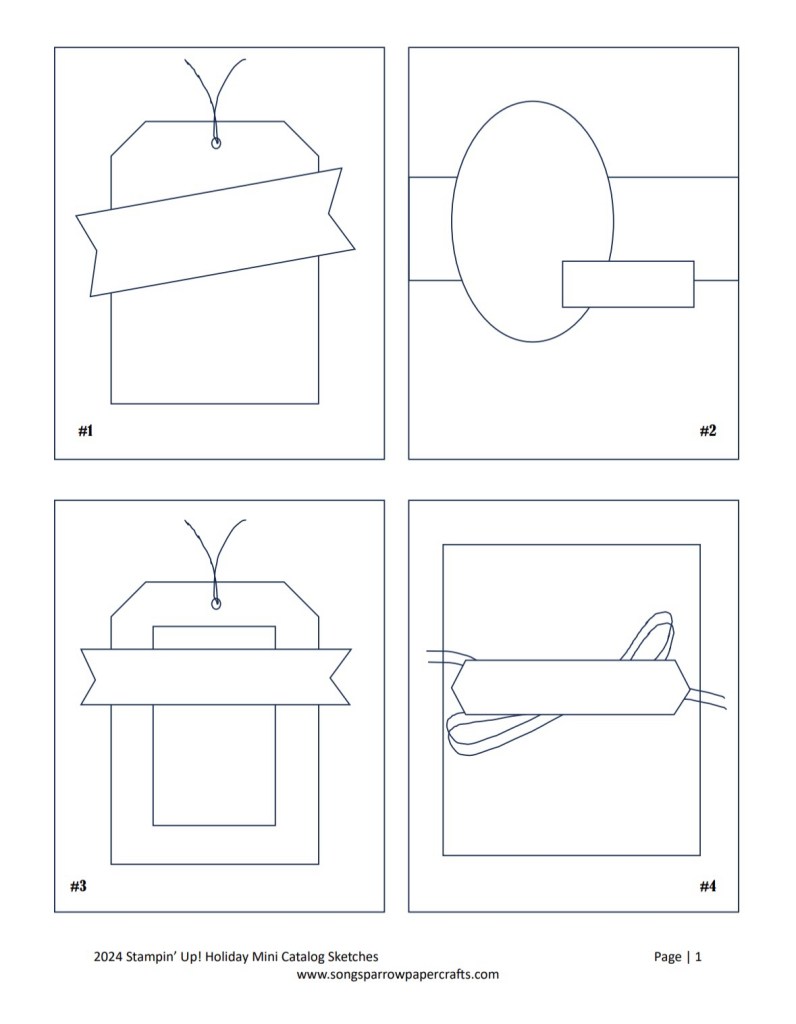 #1

#2

#3

#4

2024 Stampin' Up! Holiday Mini Catalog Sketches

Page | 1

www.songsparrowpapercrafts.com